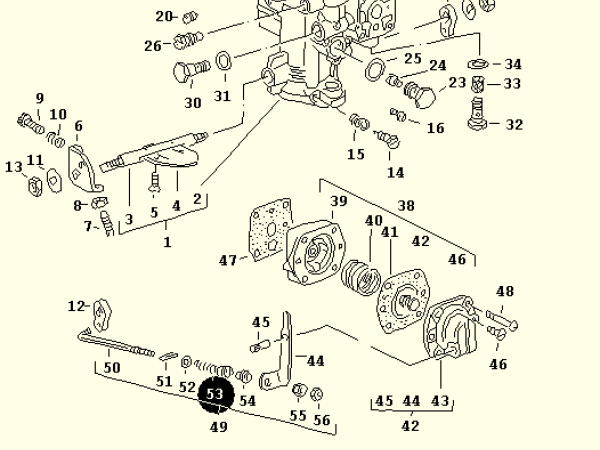 20
26
30
31
25
24
23
34
33
32
16
15
14
9
10
6
13
11
8
7
3
5
4
2
1
39
38
40
41
42
46
47
48
46
12
45
44
50
51
52
53
54
55
56
49
45 44 43
42