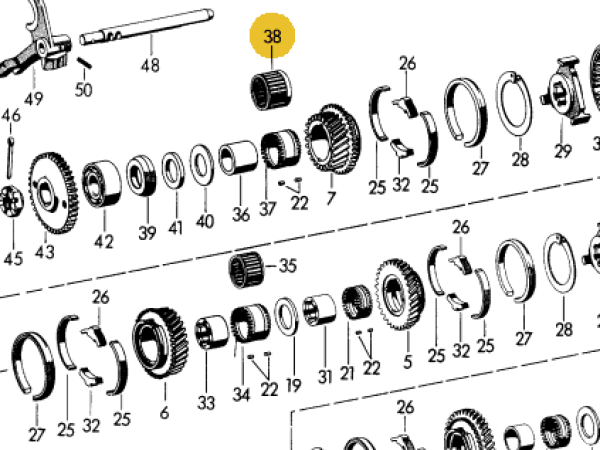 38
48
49
50
46
26
45
43
42
39
41
40
36
37
22
7
25
32
25
27
28
29
35
26
26
27
25
32
25
6
33
34
22
19
31
21
22
5
25
32
25
27
28
26